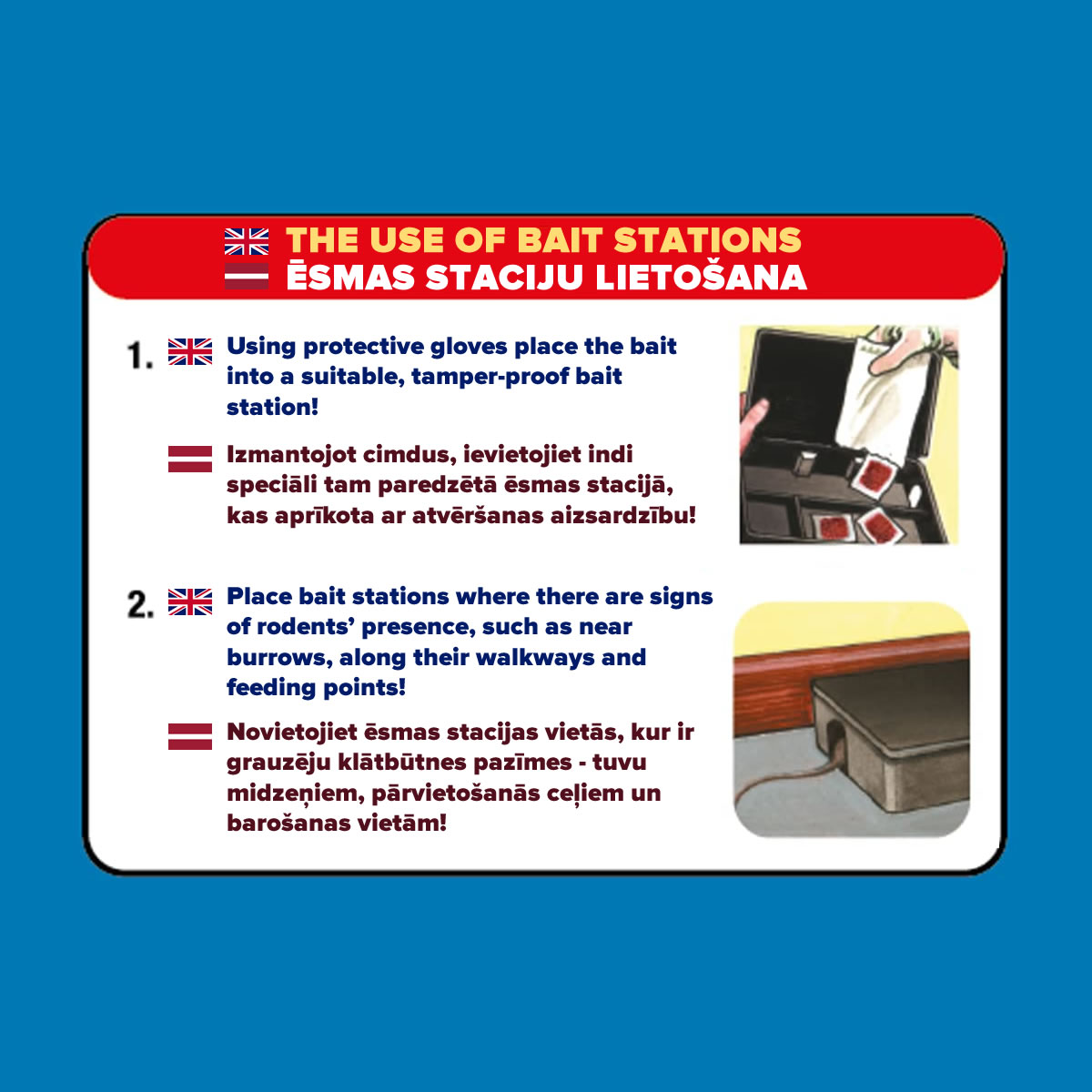 THE USE OF BAIT STATIONS
ĒSMAS STACIJU LIETOŠANA

1. Using protective gloves place the bait into a suitable, tamper-proof bait station!

Izmantojot cimdus, ievietojiet indi speciāli tam paredzētā ēsmas stacijā, kas aprīkota ar atvēršanas aizsardzību!

2. Place bait stations where there are signs of rodents' presence, such as near burrows, along their walkways and feeding points!

Novietojiet ēsmas stacijas vietās, kur ir grauzēju klātbūtnes pazīmes - tuvu midzeņiem, pārvietošanās ceļiem un barošanas vietām!