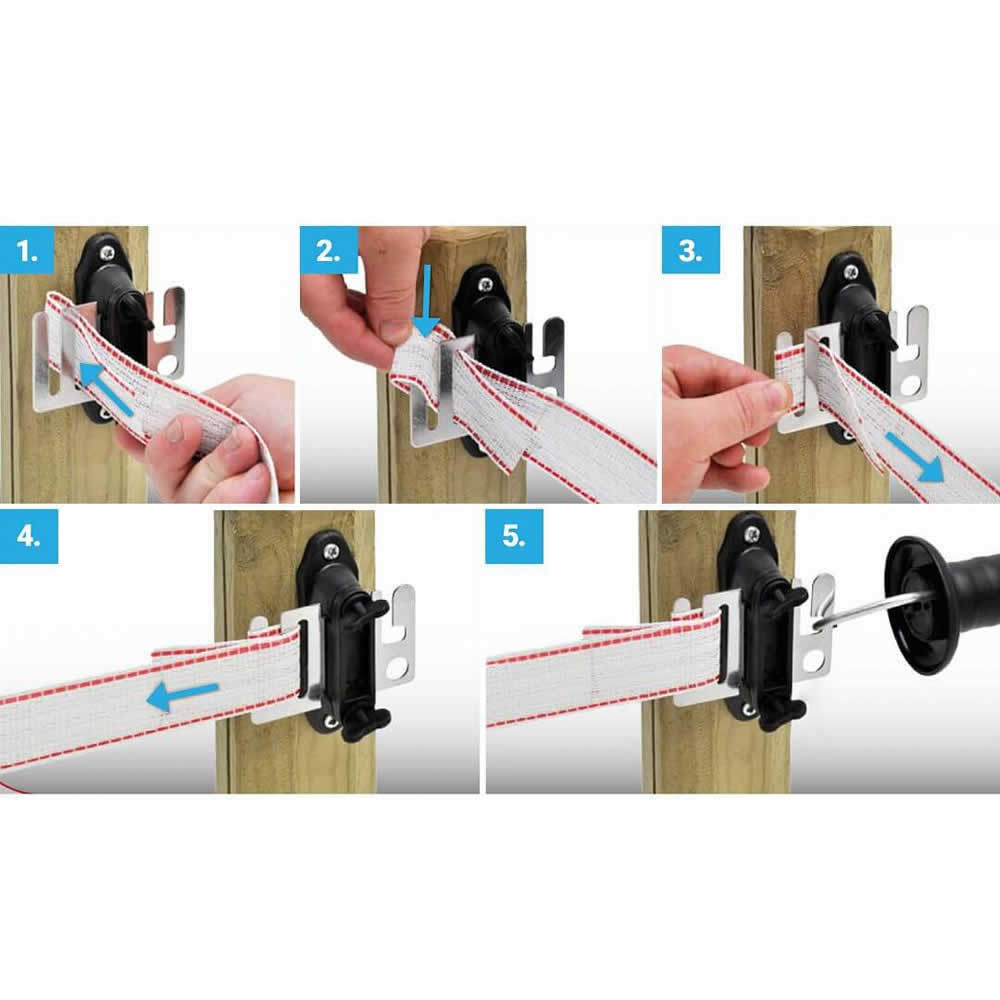 1.

2.

3.

4.

5.